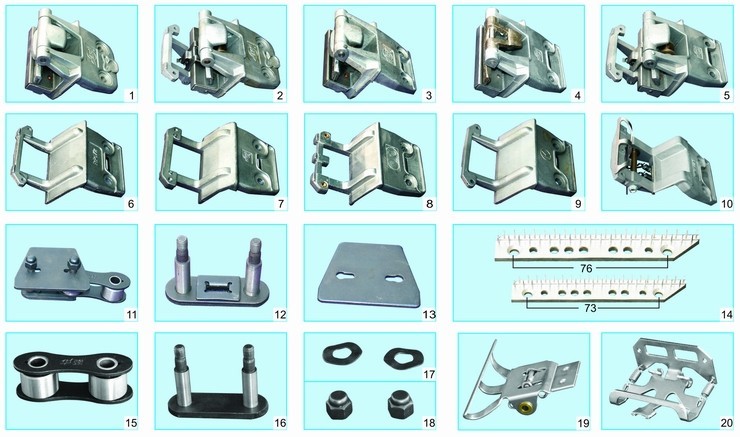 1
2
3
4
5
6
7
8
9
10
11
12
13
76
73
14
15
16
17
18
19
20